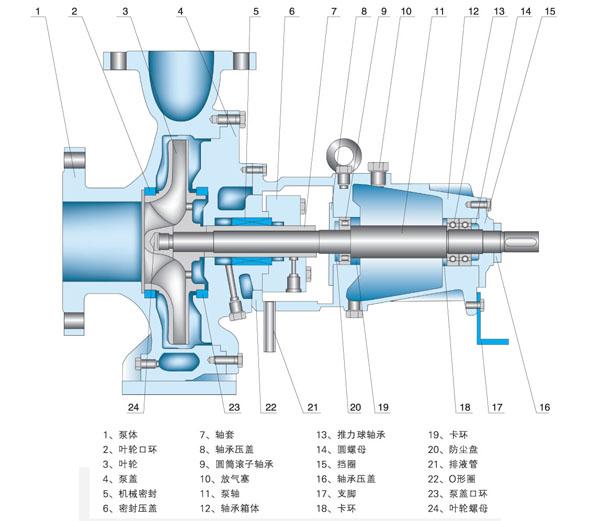 1 2 3 4 5 6 7 8 9 10 11 12 13 14 15

24 23 22 21 20 19 18 17 16

1、泵体
2、叶轮口环
3、叶轮
4、泵盖
5、机械密封
6、密封压盖

7、轴套
8、轴承压盖
9、圆筒滚子轴承
10、放气塞
11、泵轴
12、轴承箱体

13、推力球轴承
14、圆螺母
15、挡圈
16、轴承压盖
17、支脚
18、卡环

19、卡环
20、防尘盘
21、排液管
22、O形圈
23、泵盖口环
24、叶轮螺母